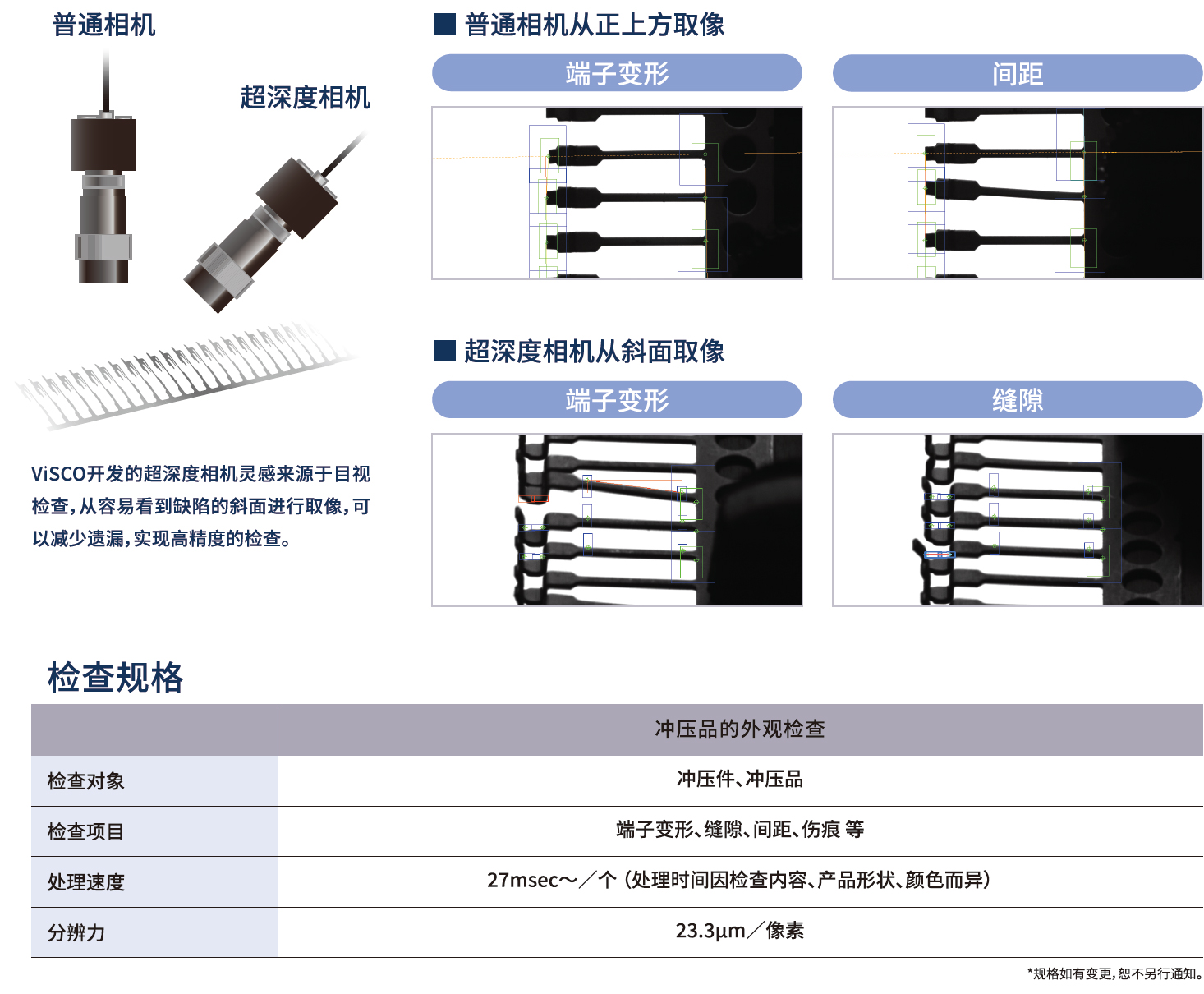 普通相机

超深度相机

ViSCO开发的超深度相机灵感来源于目视检查，从容易看到缺陷的斜面进行取像，可以减少遗漏，实现高精度的检查。

■ 普通相机从正上方取像

端子变形

间距

■ 超深度相机从斜面取像

端子变形

缝隙

检查规格

| | 冲压品的外观检查 |
|---|---|
| 检查对象 | 冲压件、冲压品 |
| 检查项目 | 端子变形、缝隙、间距、伤痕 等 |
| 处理速度 | 27msec～／个（处理时间因检查内容、产品形状、颜色而异） |
| 分辨力 | 23.3μm／像素 |

*规格如有变更，恕不另行通知。